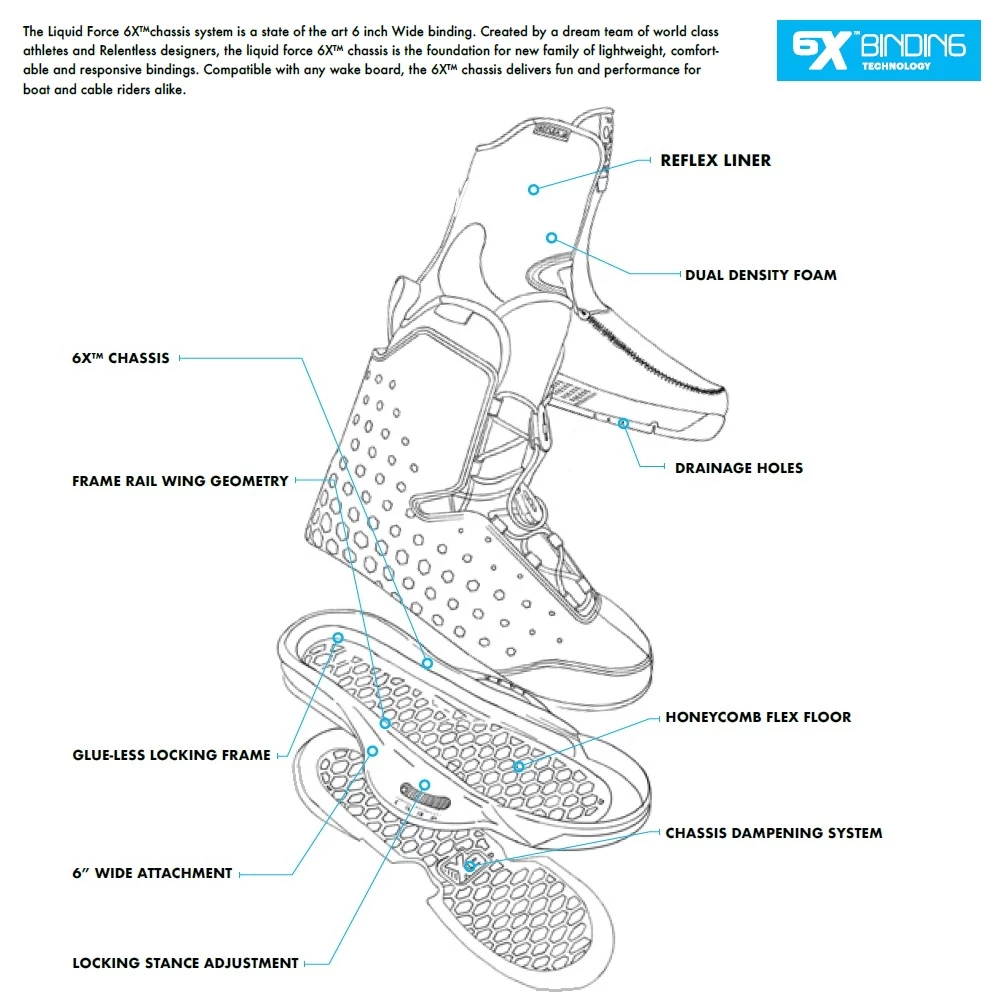 The Liquid Force 6X™chassis system is a state of the art 6 inch Wide binding. Created by a dream team of world class athletes and Relentless designers, the liquid force 6X™ chassis is the foundation for new family of lightweight, comfortable and responsive bindings. Compatible with any wake board, the 6X™ chassis delivers fun and performance for boat and cable riders alike.

6X™ BINDING TECHNOLOGY

REFLEX LINER

DUAL DENSITY FOAM

6X™ CHASSIS

DRAINAGE HOLES

FRAME RAIL WING GEOMETRY

HONEYCOMB FLEX FLOOR

GLUE-LESS LOCKING FRAME

CHASSIS DAMPENING SYSTEM

6" WIDE ATTACHMENT

LOCKING STANCE ADJUSTMENT